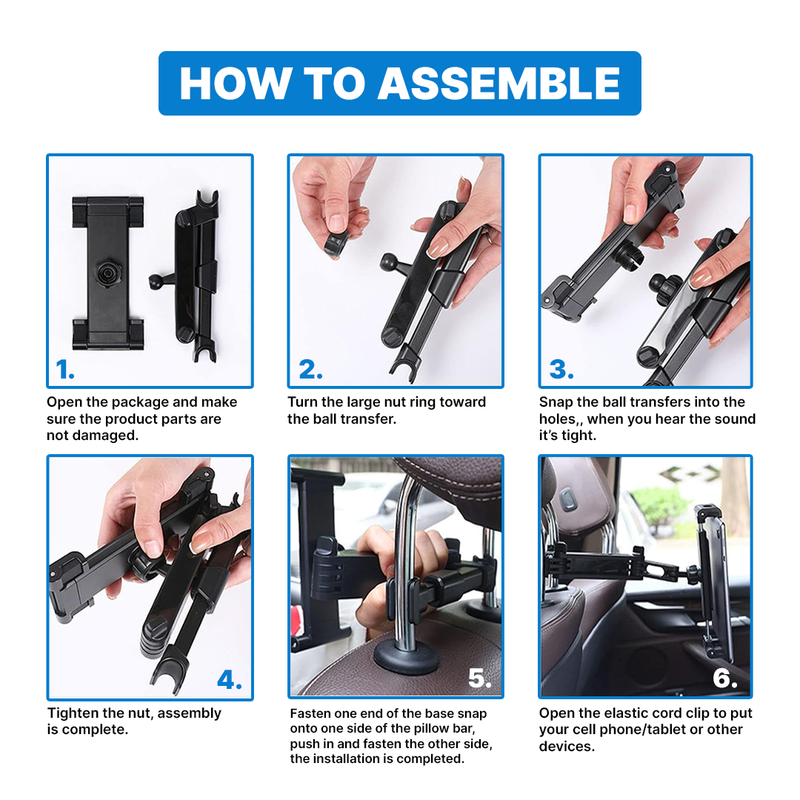 HOW TO ASSEMBLE

1.
Open the package and make sure the product parts are not damaged.

2.
Turn the large nut ring toward the ball transfer.

3.
Snap the ball transfers into the holes,, when you hear the sound it's tight.

4.
Tighten the nut, assembly is complete.

5.
Fasten one end of the base snap onto one side of the pillow bar, push in and fasten the other side, the installation is completed.

6.
Open the elastic cord clip to put your cell phone/tablet or other devices.